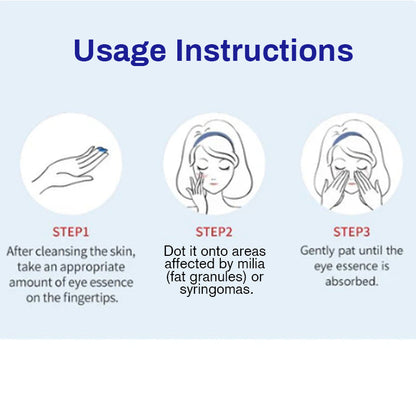 Usage Instructions

STEP1
After cleansing the skin, take an appropriate amount of eye essence on the fingertips.

STEP2
Dot it onto areas affected by milia (fat granules) or syringomas.

STEP3
Gently pat until the eye essence is absorbed.