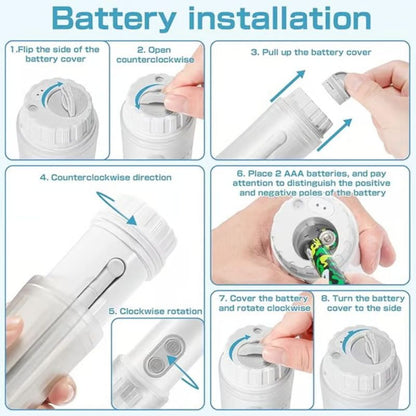 Battery installation

1.Flip the side of the battery cover

2. Open counterclockwise

3. Pull up the battery cover

4. Counterclockwise direction

5. Clockwise rotation

6. Place 2 AAA batteries, and pay attention to distinguish the positive and negative poles of the battery

7. Cover the battery and rotate clockwise

8. Turn the battery cover to the side